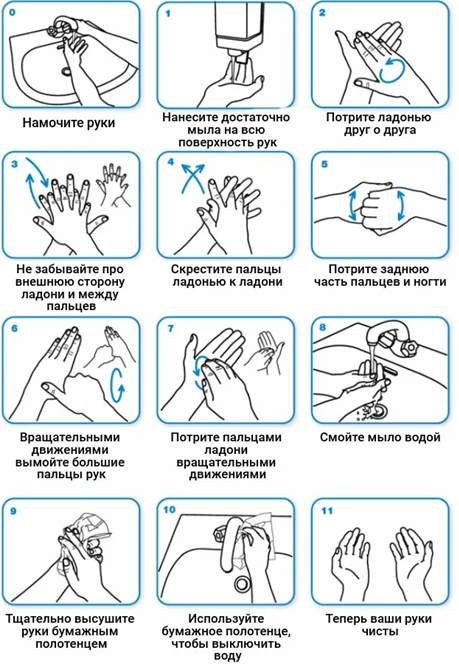 0

Намочите руки

1

Нанесите достаточно мыла на всю поверхность рук

2

Потрите ладонью друг о друга

3

Не забывайте про внешнюю сторону ладони и между пальцев

4

Скрестите пальцы ладонью к ладони

5

Потрите заднюю часть пальцев и ногти

6

Вращательными движениями вымойте большие пальцы рук

7

Потрите пальцами ладони вращательными движениями

8

Смойте мыло водой

9

Тщательно высушите руки бумажным полотенцем

10

Используйте бумажное полотенце, чтобы выключить воду

11

Теперь ваши руки чисты